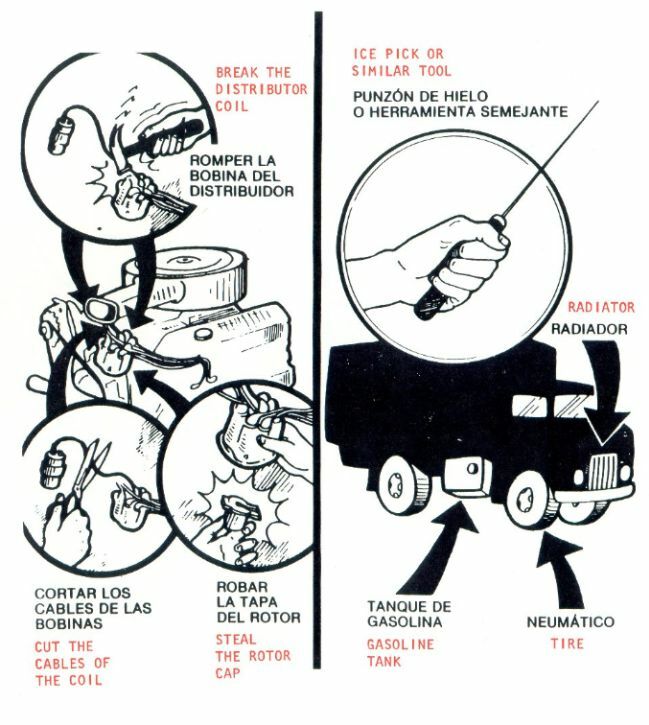 BREAK THE DISTRIBUTOR COIL

ROMPER LA BOBINA DEL DISTRIBUIDOR

CORTAR LOS CABLES DE LAS BOBINAS

CUT THE CABLES OF THE COIL

ROBAR LA TAPA DEL ROTOR

STEAL THE ROTOR CAP

ICE PICK OR SIMILAR TOOL

PUNZÓN DE HIELO O HERRAMIENTA SEMEJANTE

RADIATOR

RADIADOR

TANQUE DE GASOLINA

GASOLINE TANK

NEUMÁTICO

TIRE