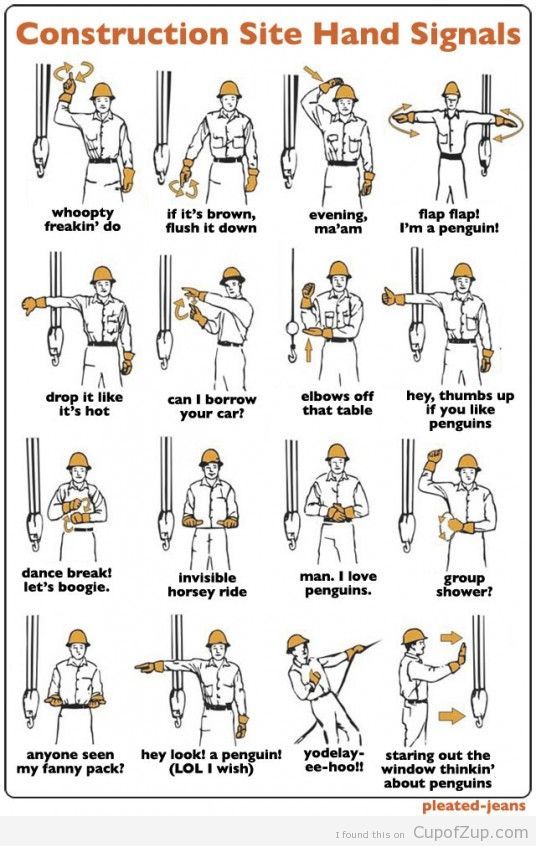 Construction Site Hand Signals

whoopty freakin' do

if it's brown, flush it down

evening, ma'am

flap flap! I'm a penguin!

drop it like it's hot

can I borrow your car?

elbows off that table

hey, thumbs up if you like penguins

dance break! let's boogie.

invisible horsey ride

man. I love penguins.

group shower?

anyone seen my fanny pack?

hey look! a penguin! (LOL I wish)

yodelay-ee-hoo!!

staring out the window thinkin' about penguins

pleated-jeans

I found this on CupofZup.com